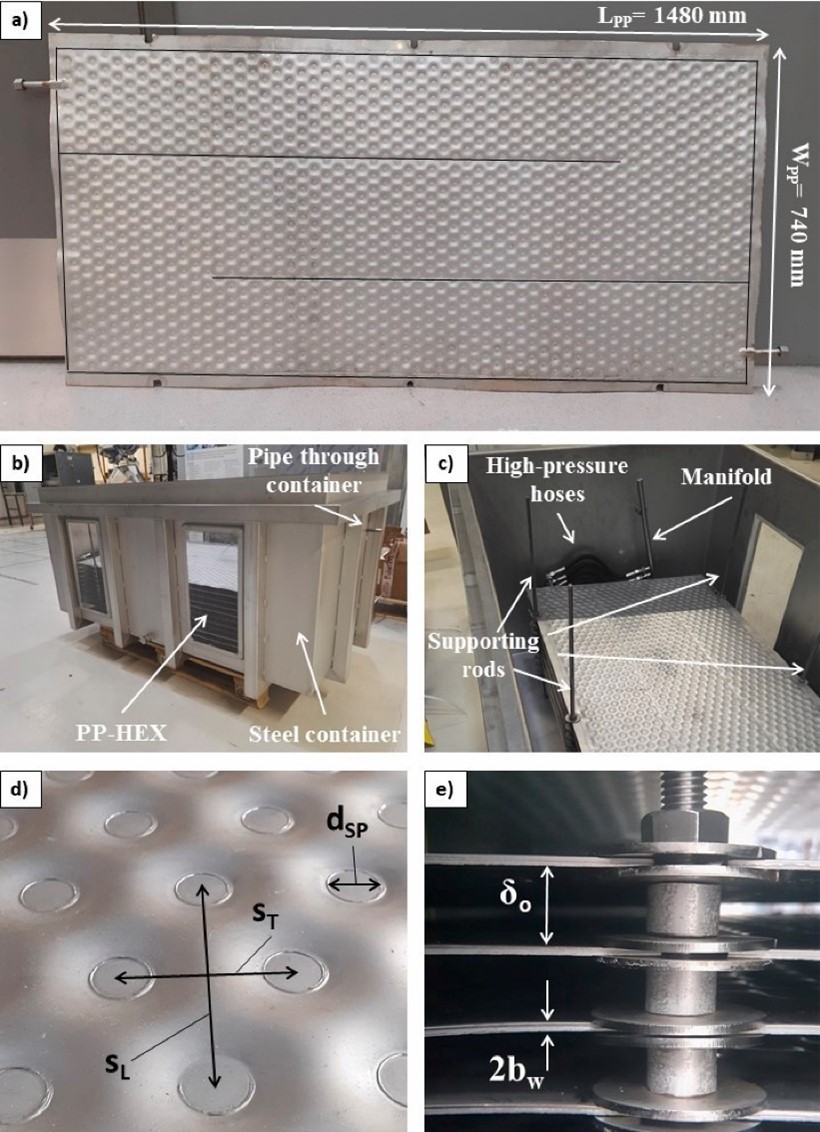 a)

$L_{PP}$= 1480 mm

$W_{PP}$= 740 mm

b)

Pipe through container

PP-HEX

Steel container

c)

High-pressure hoses

Manifold

Supporting rods

d)

$d_{SP}$

$s_T$

$s_L$

e)

$\delta_o$

$2b_w$